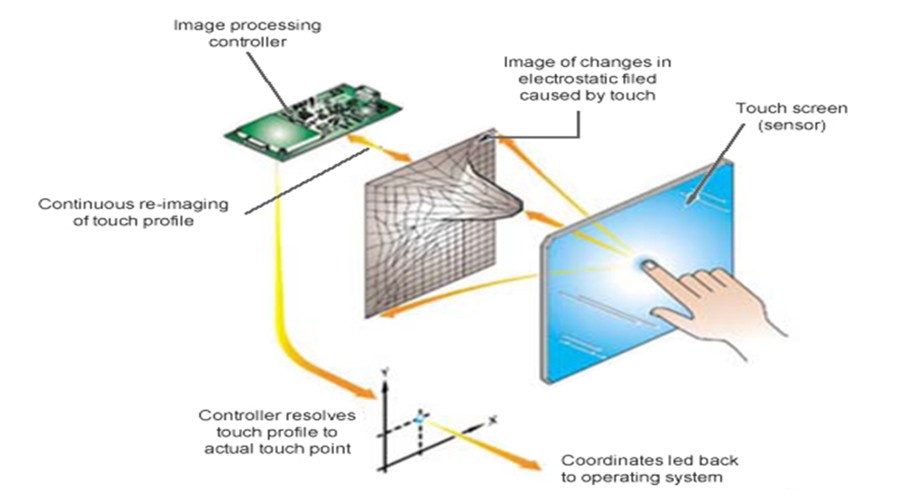 Image processing controller

Image of changes in electrostatic filed caused by touch

Touch screen (sensor)

Continuous re-imaging of touch profile

Y

X

Controller resolves touch profile to actual touch point

Coordinates led back to operating system